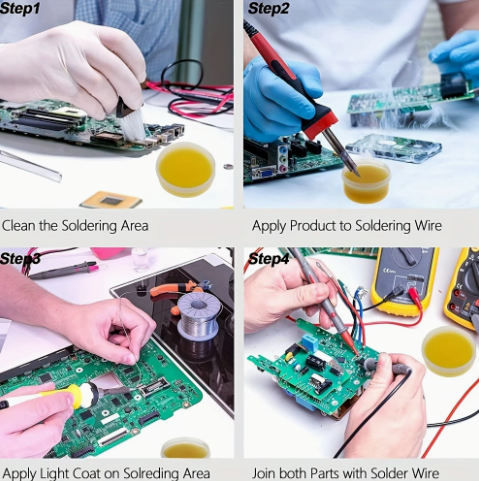 Step1

Clean the Soldering Area

Step2

Apply Product to Soldering Wire

Step3

Apply Light Coat on Solreding Area

Step4

Join both Parts with Solder Wire