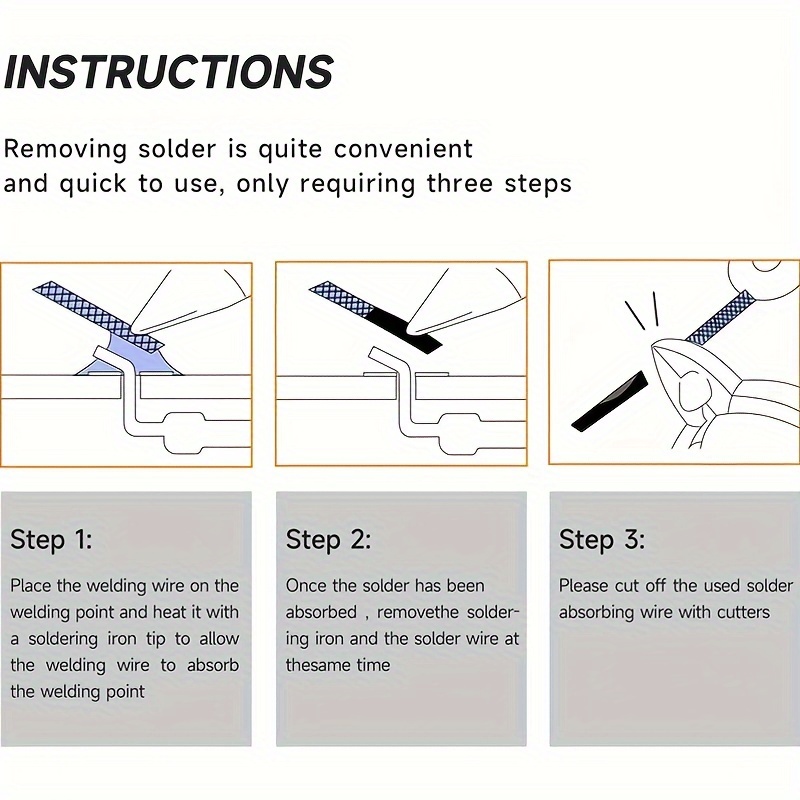 INSTRUCTIONS

Removing solder is quite convenient and quick to use, only requiring three steps

Step 1:

Place the welding wire on the welding point and heat it with a soldering iron tip to allow the welding wire to absorb the welding point

Step 2:

Once the solder has been absorbed , removethe soldering iron and the solder wire at thesame time

Step 3:

Please cut off the used solder absorbing wire with cutters