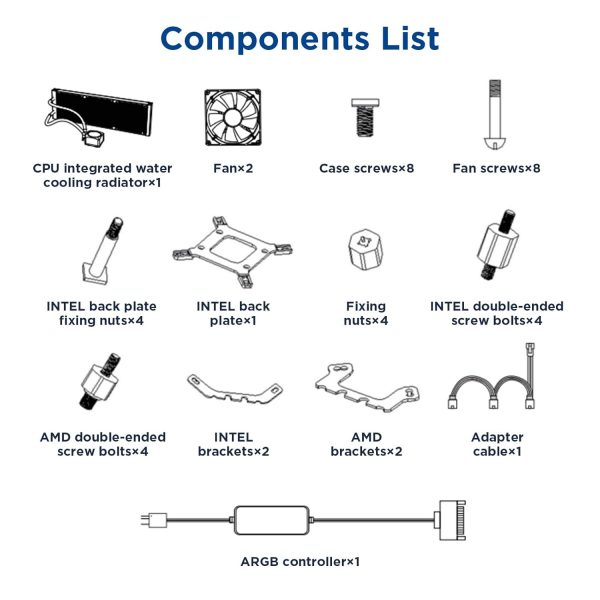 Components List

CPU integrated water cooling radiator×1

Fan×2

Case screws×8

Fan screws×8

INTEL back plate fixing nuts×4

INTEL back plate×1

Fixing nuts×4

INTEL double-ended screw bolts×4

AMD double-ended screw bolts×4

INTEL brackets×2

AMD brackets×2

Adapter cable×1

ARGB controller×1